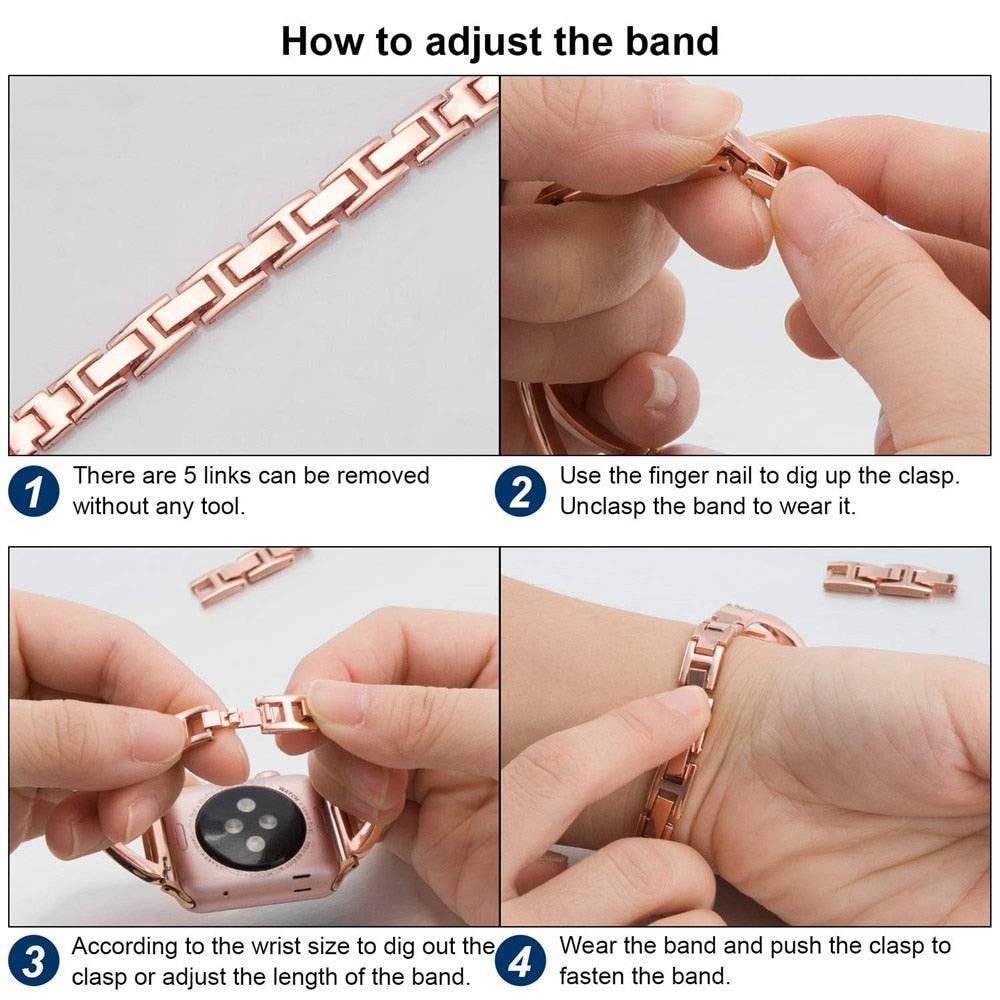 How to adjust the band

1 There are 5 links can be removed without any tool.

2 Use the finger nail to dig up the clasp. Unclasp the band to wear it.

3 According to the wrist size to dig out the clasp or adjust the length of the band.

4 Wear the band and push the clasp to fasten the band.